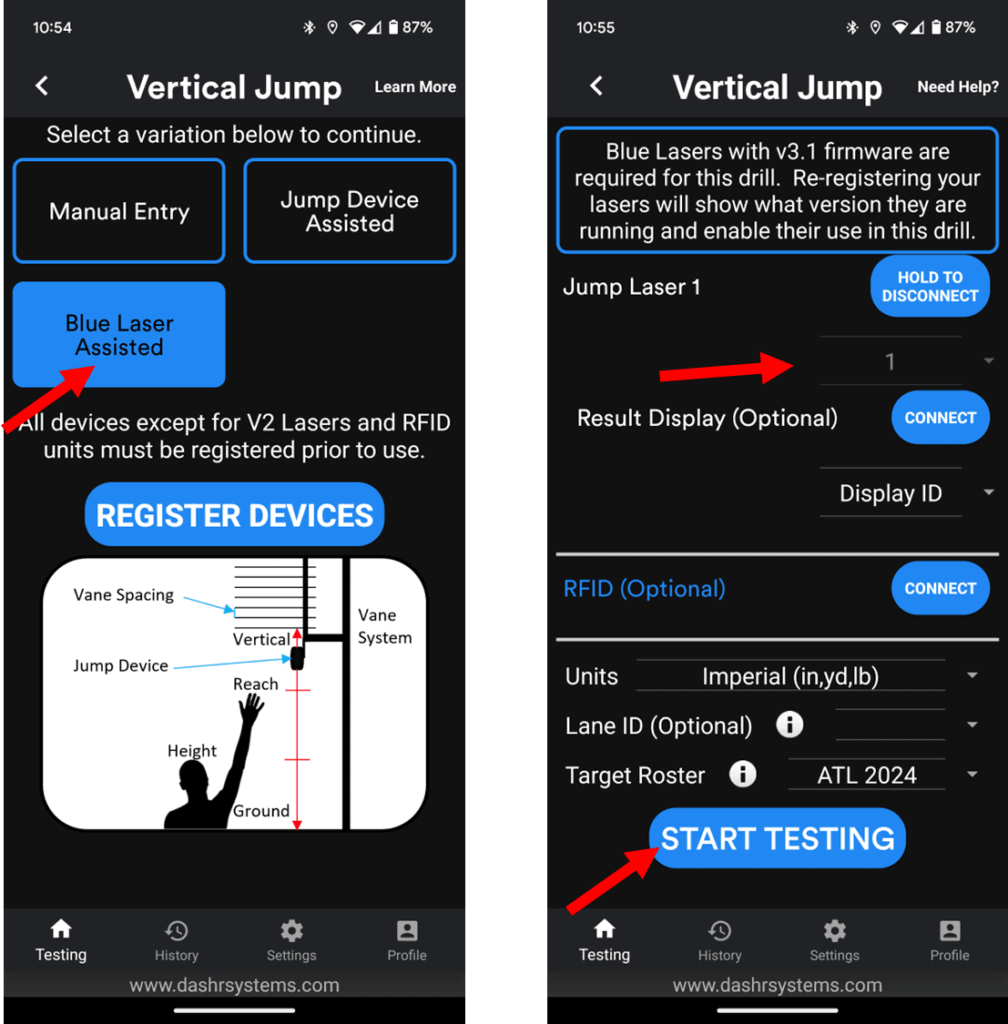 10:54 87%

Vertical Jump Learn More

Select a variation below to continue.

Manual Entry

Jump Device Assisted

Blue Laser Assisted

All devices except for V2 Lasers and RFID units must be registered prior to use.

REGISTER DEVICES

Vane Spacing
Vane System
Vertical
Jump Device
Reach
Height
Ground

Testing History Settings Profile

www.dashrsystems.com

10:55 87%

Vertical Jump Need Help?

Blue Lasers with v3.1 firmware are required for this drill. Re-registering your lasers will show what version they are running and enable their use in this drill.

Jump Laser 1 HOLD TO DISCONNECT

1

Result Display (Optional) CONNECT

Display ID

RFID (Optional) CONNECT

Units Imperial (in,yd,lb)

Lane ID (Optional)

Target Roster ATL 2024

START TESTING

Testing History Settings Profile

www.dashrsystems.com