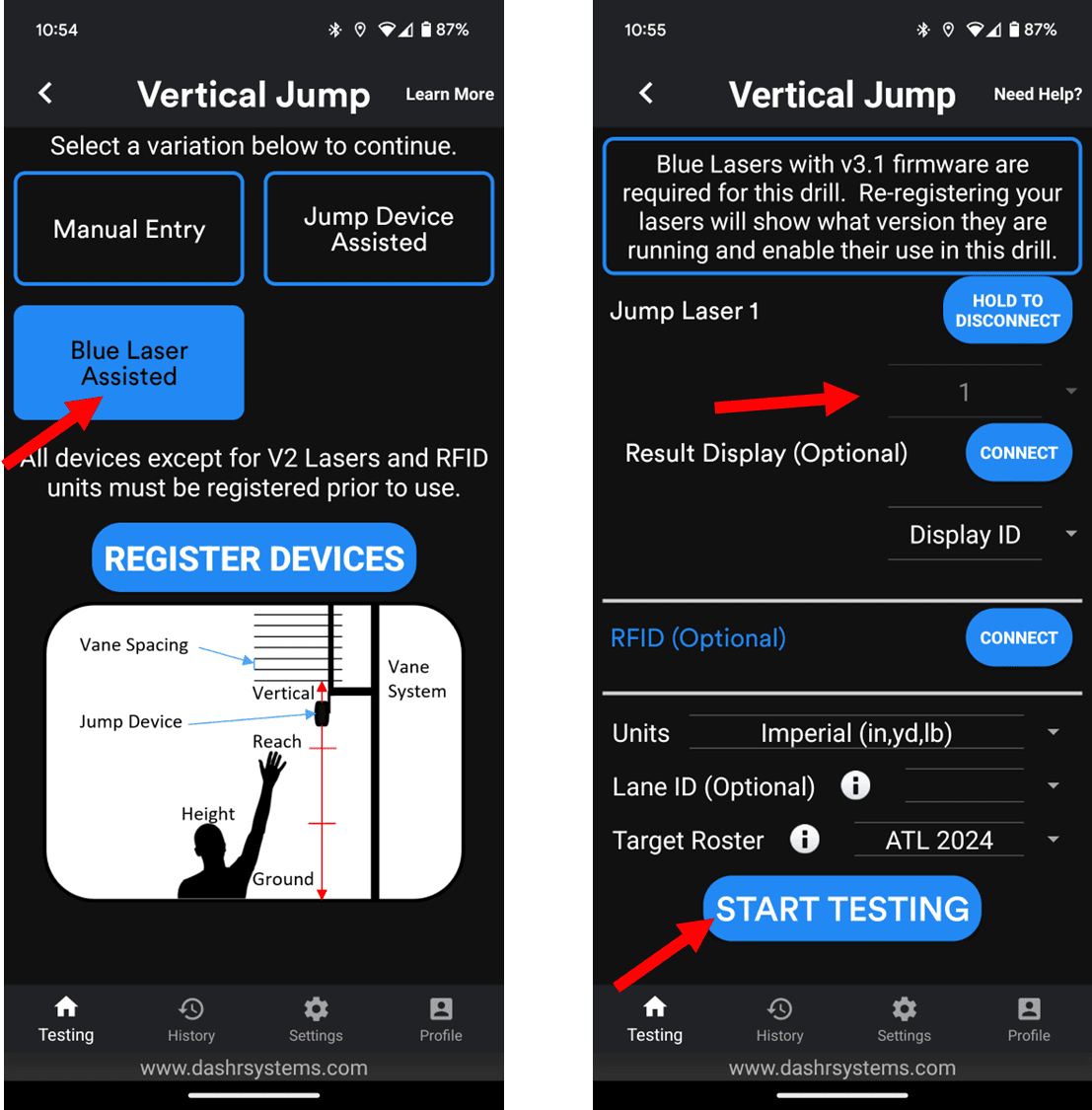 10:54 87%

Vertical Jump

Learn More

Select a variation below to continue.

Manual Entry

Jump Device Assisted

Blue Laser Assisted

All devices except for V2 Lasers and RFID units must be registered prior to use.

REGISTER DEVICES

Vane Spacing

Vane System

Vertical

Jump Device

Reach

Height

Ground

Testing History Settings Profile

www.dashrsystems.com

10:55 87%

Vertical Jump

Need Help?

Blue Lasers with v3.1 firmware are required for this drill. Re-registering your lasers will show what version they are running and enable their use in this drill.

Jump Laser 1

HOLD TO DISCONNECT

1

Result Display (Optional)

CONNECT

Display ID

RFID (Optional)

CONNECT

Units Imperial (in,yd,lb)

Lane ID (Optional)

Target Roster ATL 2024

START TESTING

Testing History Settings Profile

www.dashrsystems.com